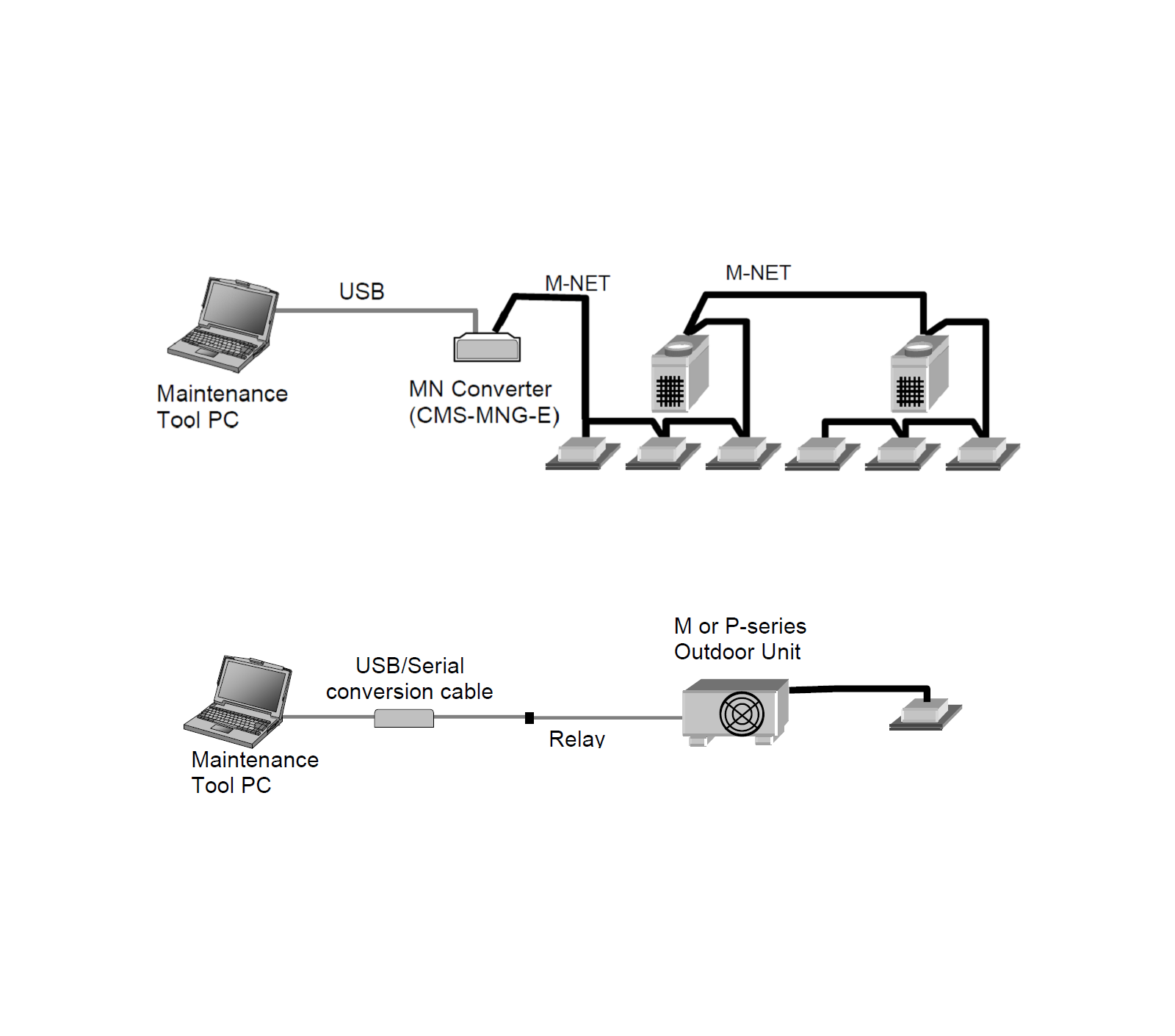 USB

M-NET

M-NET

Maintenance Tool PC

MN Converter (CMS-MNG-E)

M or P-series Outdoor Unit

USB/Serial conversion cable

Relay

Maintenance Tool PC