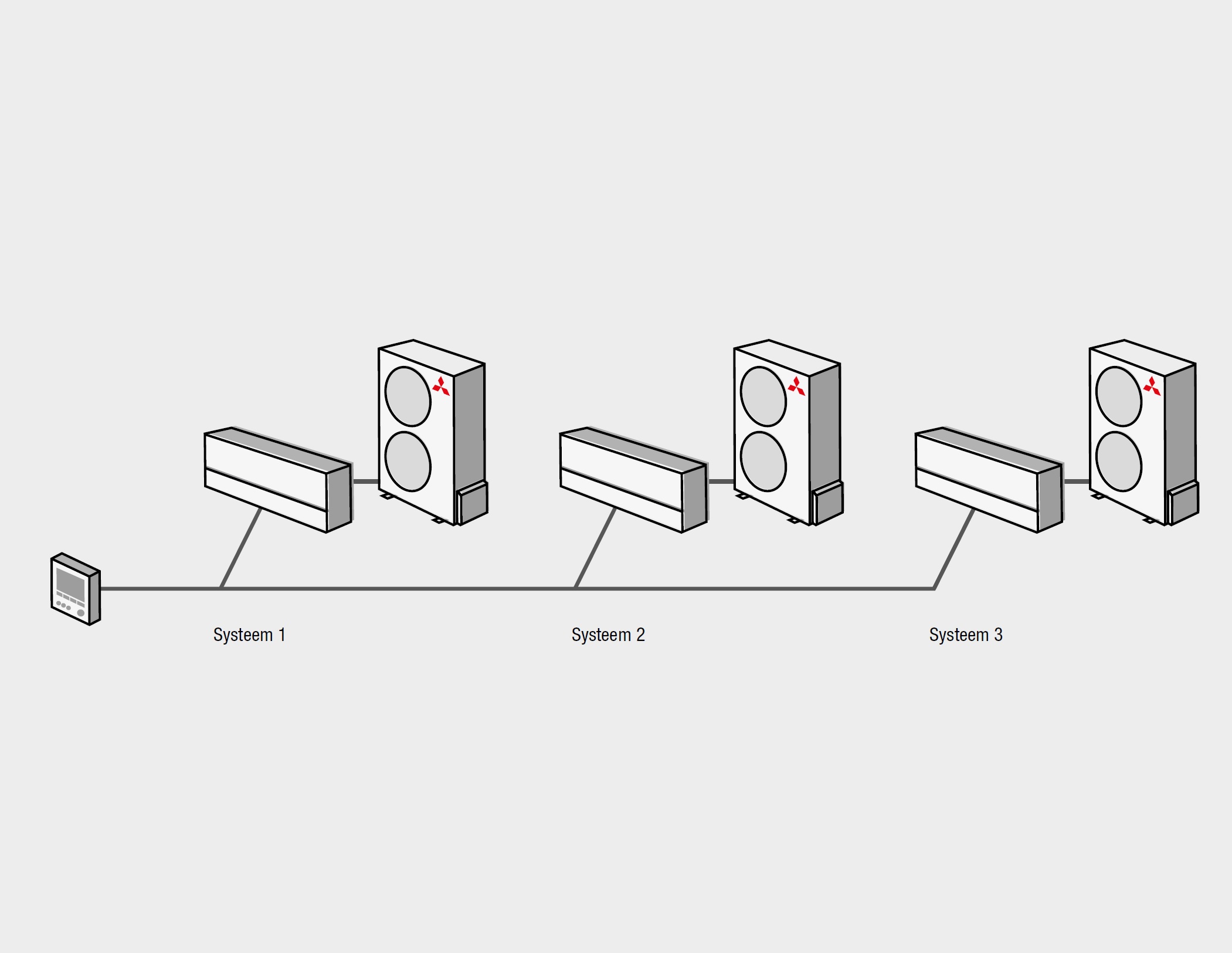 Systeem 1

Systeem 2

Systeem 3