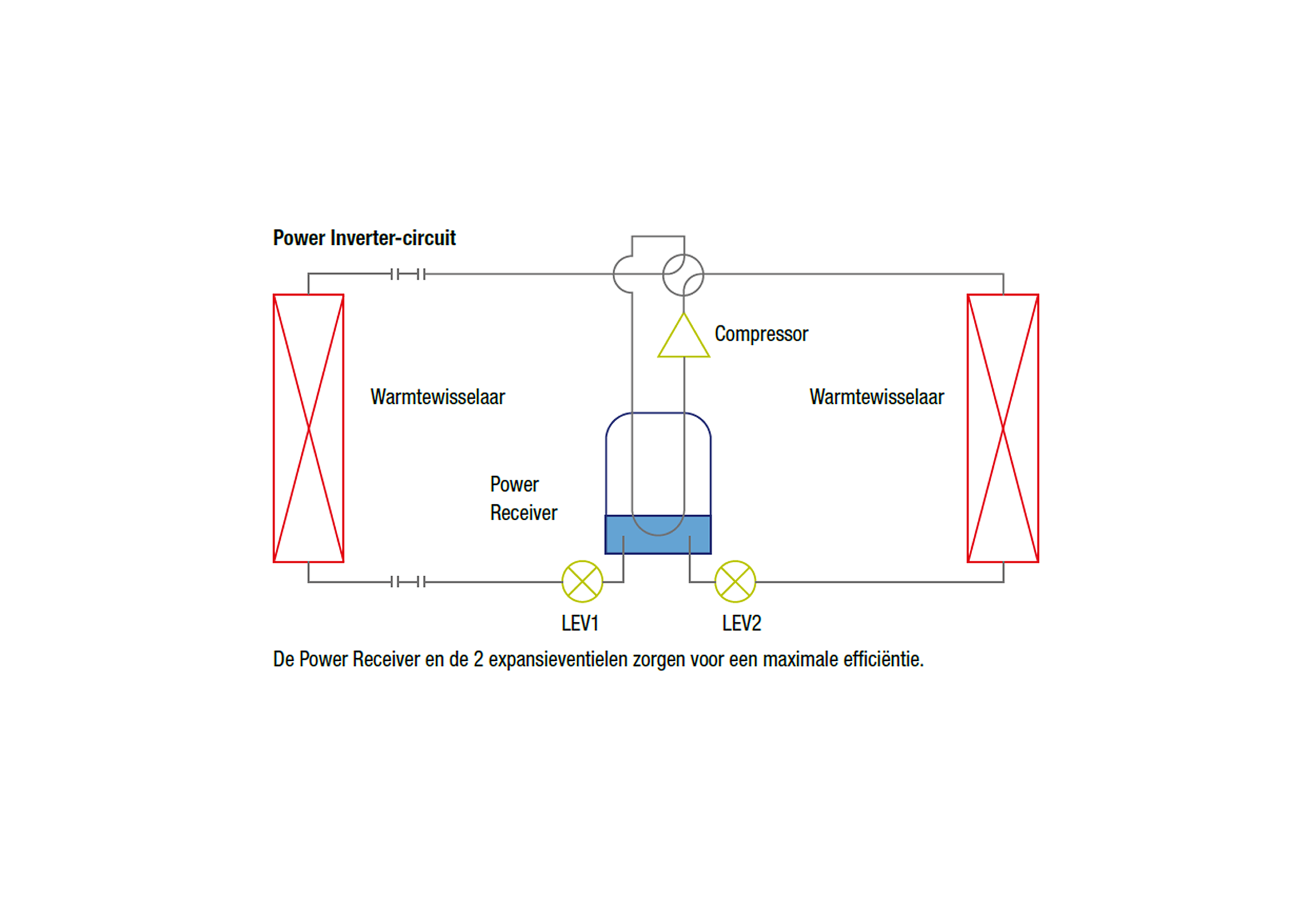 Power Inverter-circuit

Compressor

Warmtewisselaar

Warmtewisselaar

Power Receiver

LEV1

LEV2

De Power Receiver en de 2 expansieventielen zorgen voor een maximale efficiëntie.